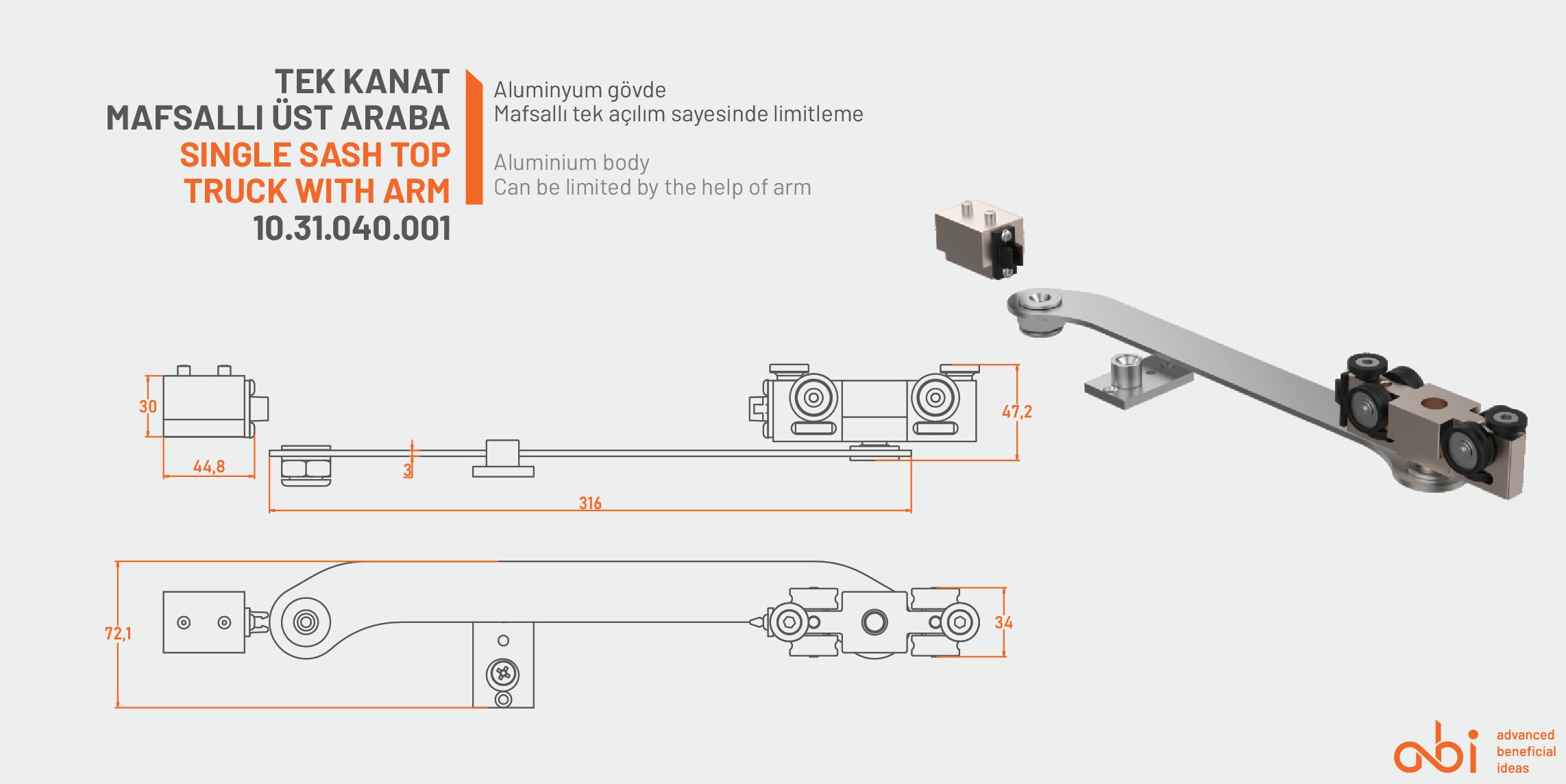 TEK KANAT
MAFSALLI ÜST ARABA
SINGLE SASH TOP
TRUCK WITH ARM
10.31.040.001

Aluminyum gövde
Mafsallı tek açılım sayesinde limitleme

Aluminium body
Can be limited by the help of arm

30
44,8
3
316
47,2
72,1
34

abi
advanced
beneficial
ideas